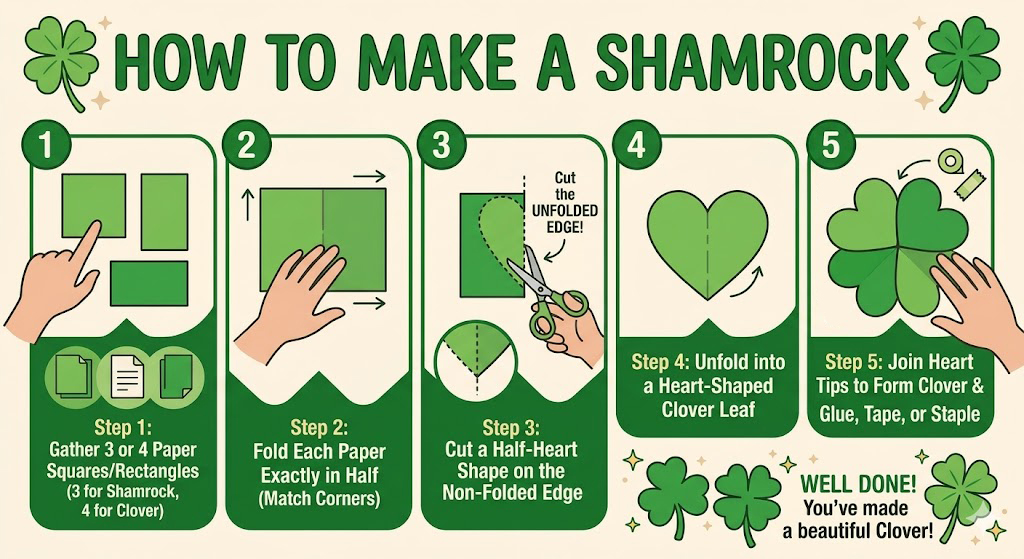 HOW TO MAKE A SHAMROCK

1

Step 1: Gather 3 or 4 Paper Squares/Rectangles (3 for Shamrock, 4 for Clover)

2

Step 2: Fold Each Paper Exactly in Half (Match Corners)

3

Cut the UNFOLDED EDGE!

Step 3: Cut a Half-Heart Shape on the Non-Folded Edge

4

Step 4: Unfold into a Heart-Shaped Clover Leaf

5

Step 5: Join Heart Tips to Form Clover & Glue, Tape, or Staple

WELL DONE! You've made a beautiful Clover!