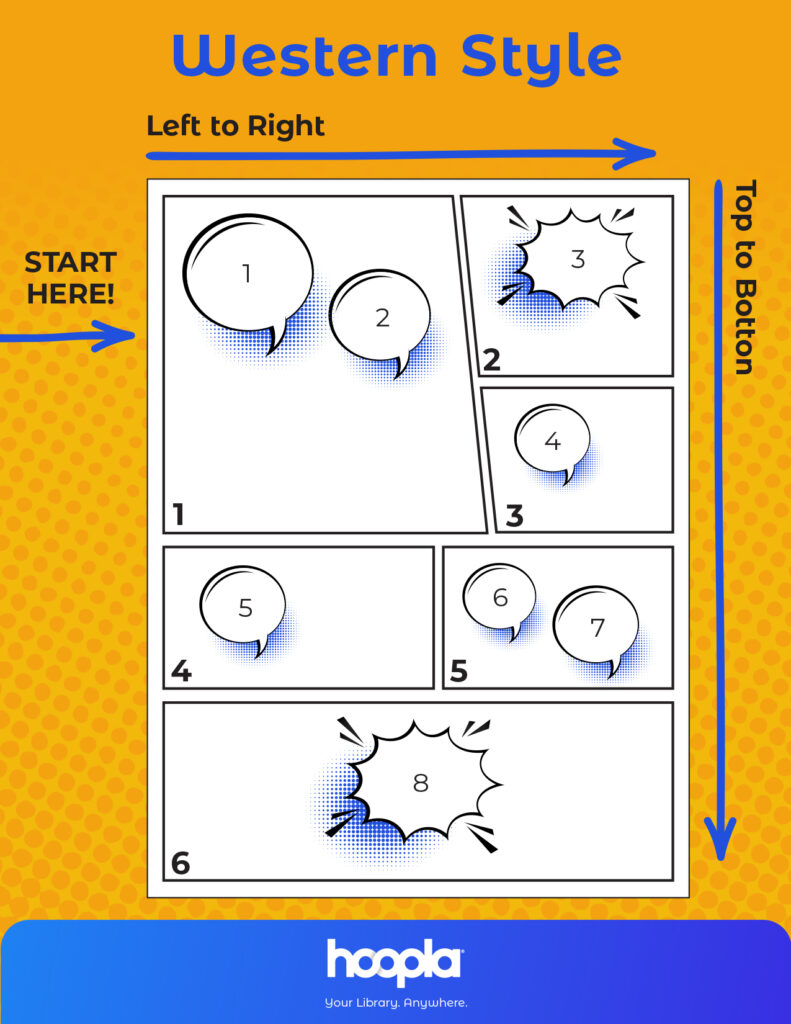 Western Style

Left to Right

Top to Botton

START HERE!

1

2

1

3

2

4

3

5

4

6

7

5

8

6

hoopla

Your Library. Anywhere.