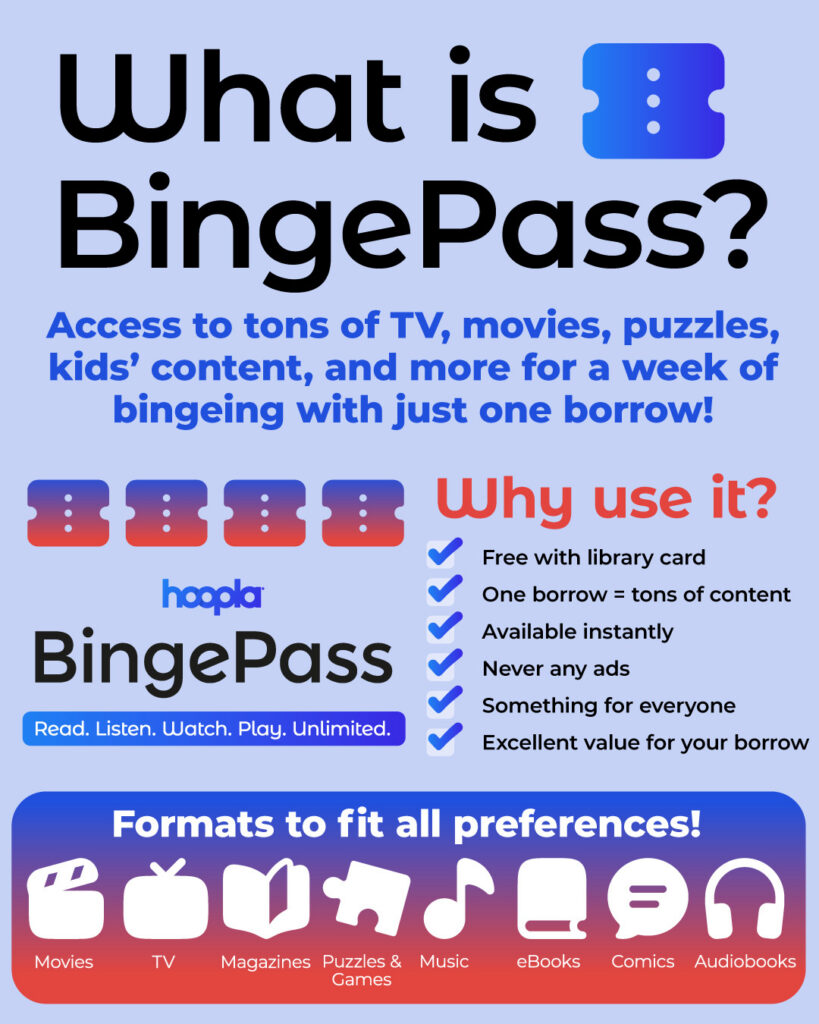 What is BingePass?

Access to tons of TV, movies, puzzles, kids' content, and more for a week of bingeing with just one borrow!

hoopla
BingePass
Read. Listen. Watch. Play. Unlimited.

Why use it?

Free with library card
One borrow = tons of content
Available instantly
Never any ads
Something for everyone
Excellent value for your borrow

Formats to fit all preferences!

Movies
TV
Magazines
Puzzles & Games
Music
eBooks
Comics
Audiobooks